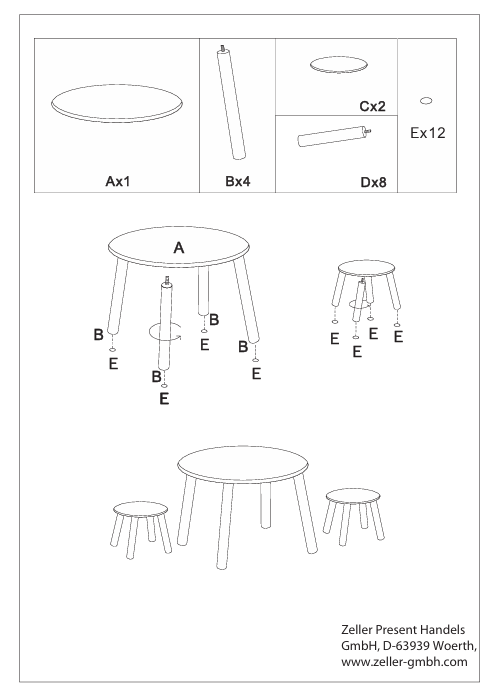 Ax1

Bx4

Cx2

Dx8

Ex12

A

B

E

B

E

B

E

B

E

E

E

E

E

Zeller Present Handels GmbH, D-63939 Woerth, www.zeller-gmbh.com